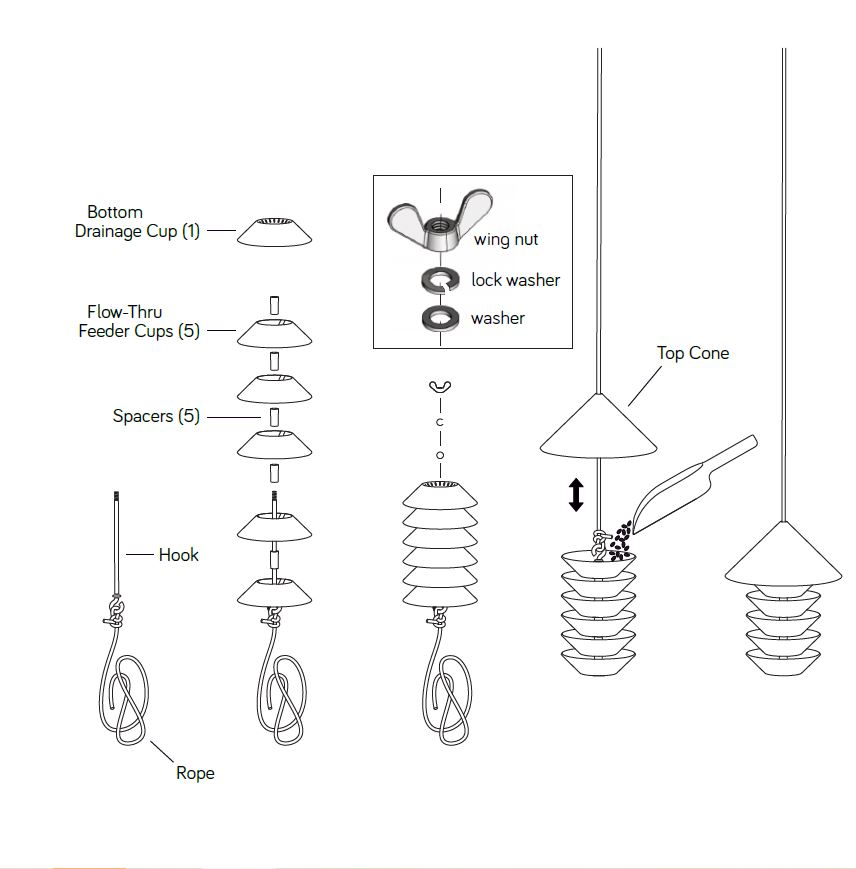 Bottom Drainage Cup (1)

Flow-Thru Feeder Cups (5)

Spacers (5)

Hook

Rope

wing nut

lock washer

washer

Top Cone